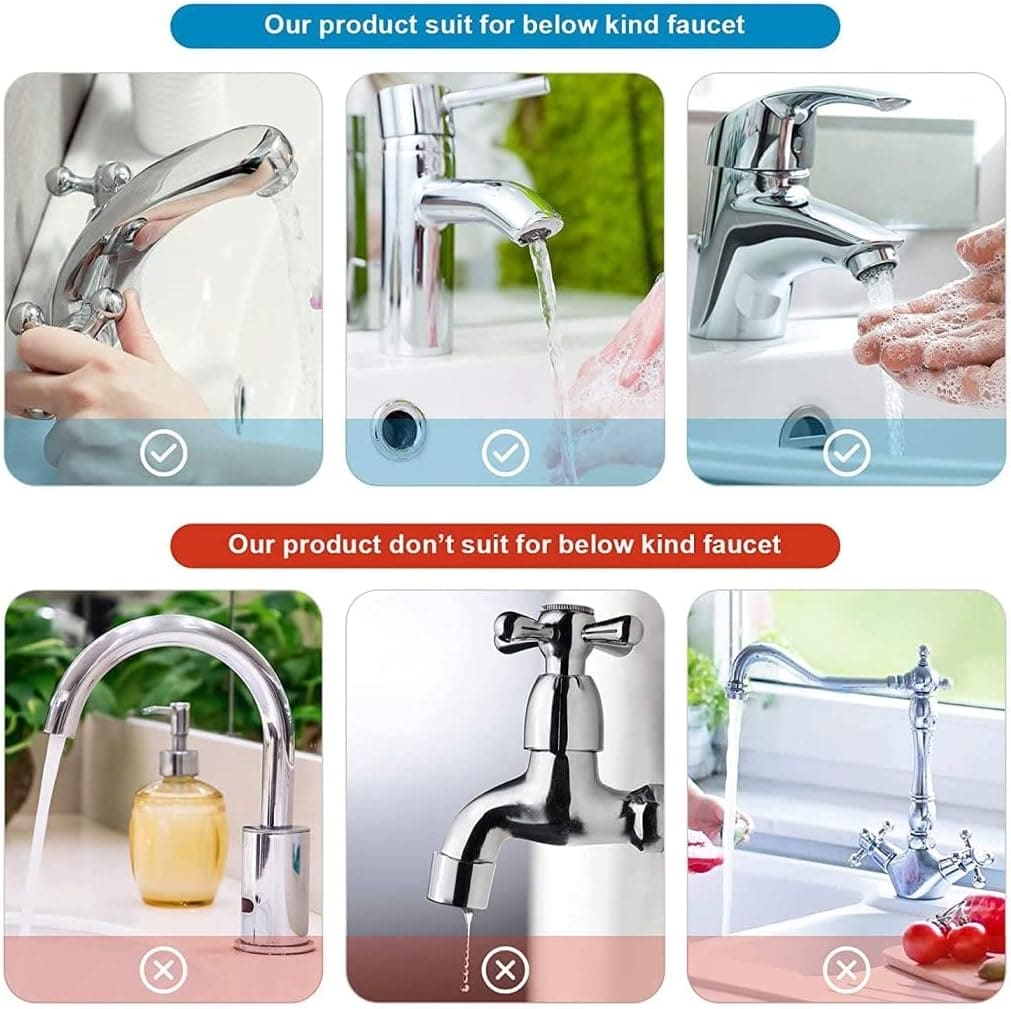 Our product suit for below kind faucet

Our product don't suit for below kind faucet